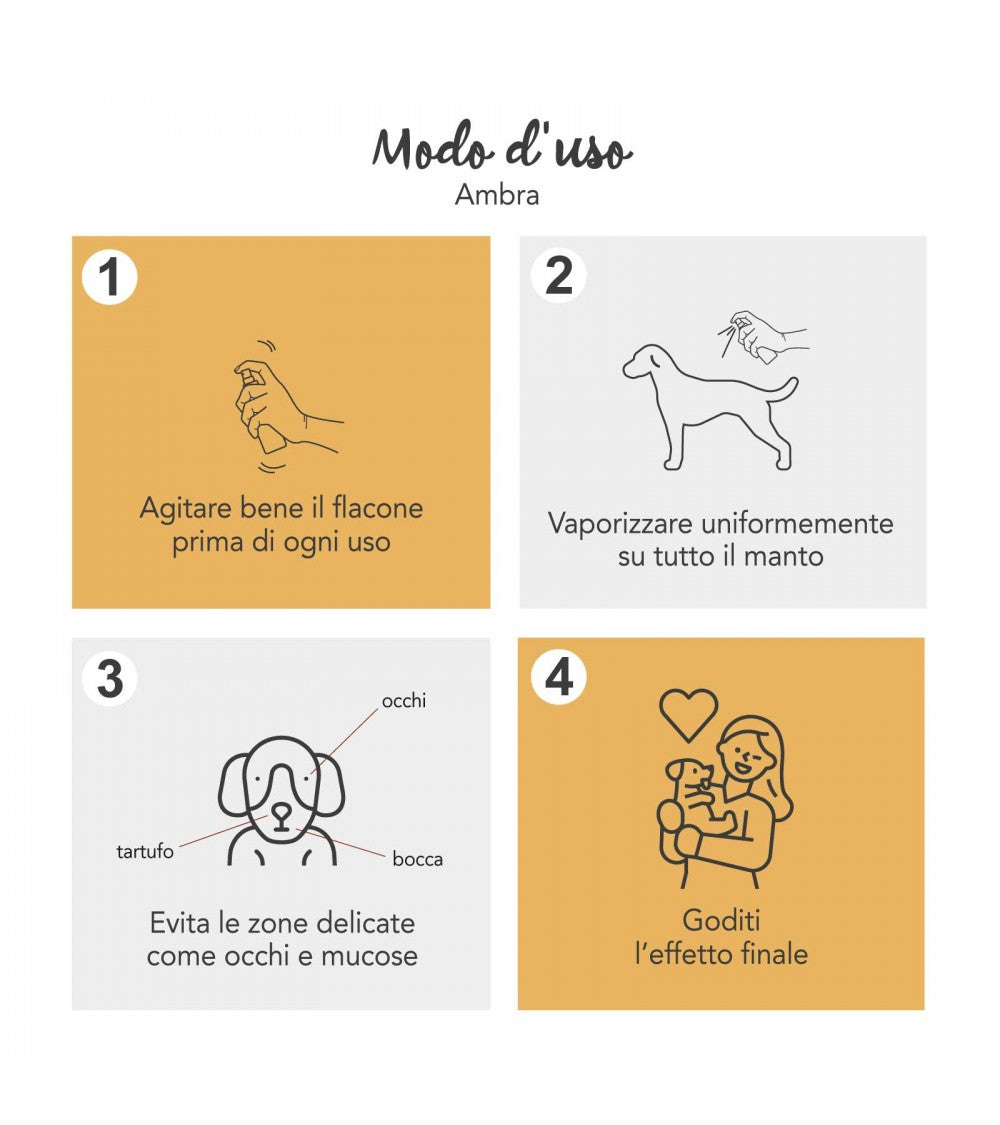 Modo d'uso
Ambra

1
Agitare bene il flacone prima di ogni uso

2
Vaporizzare uniformemente su tutto il manto

3
occhi
tartufo
bocca
Evita le zone delicate come occhi e mucose

4
Goditi l'effetto finale