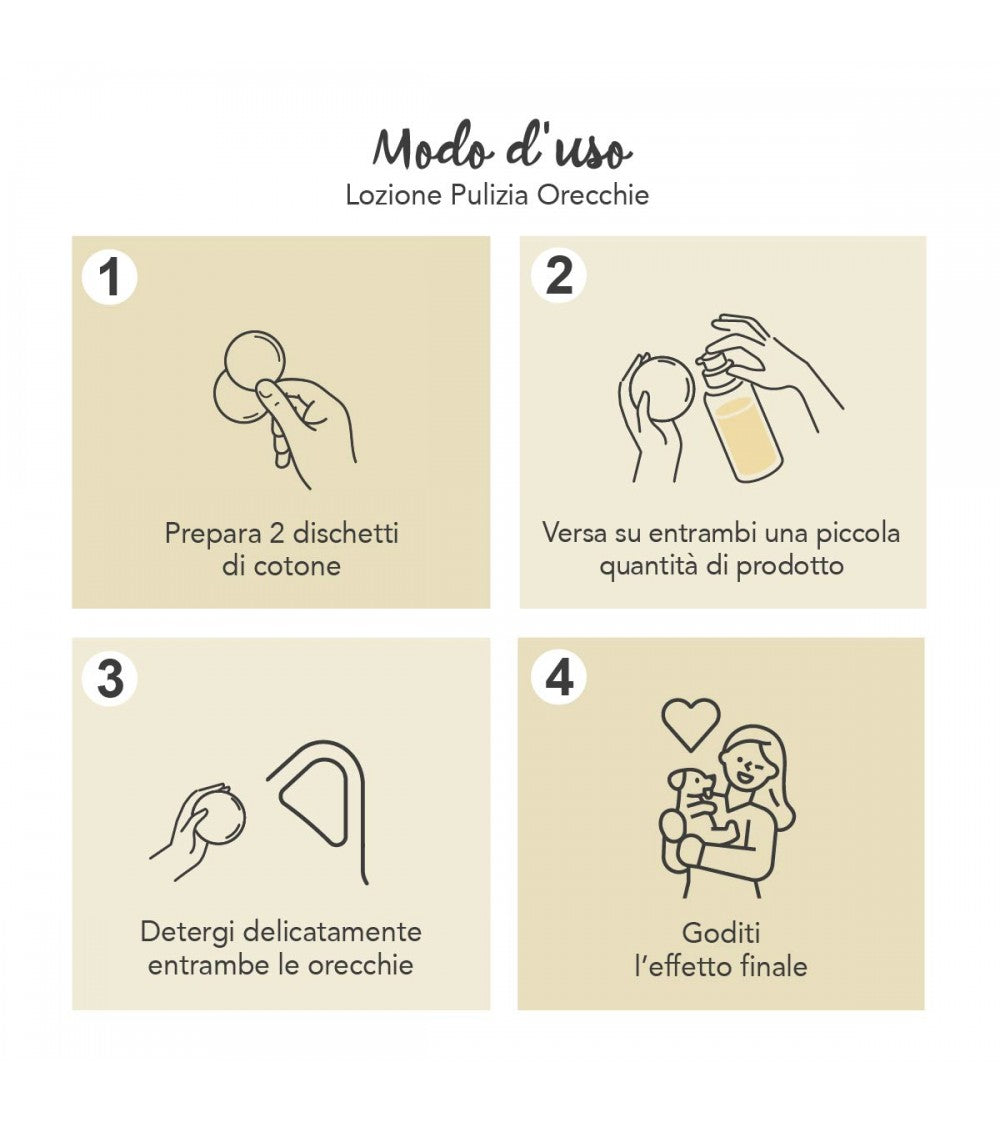 Modo d'uso
Lozione Pulizia Orecchie

1
Prepara 2 dischetti di cotone

2
Versa su entrambi una piccola quantità di prodotto

3
Detergi delicatamente entrambe le orecchie

4
Goditi l'effetto finale