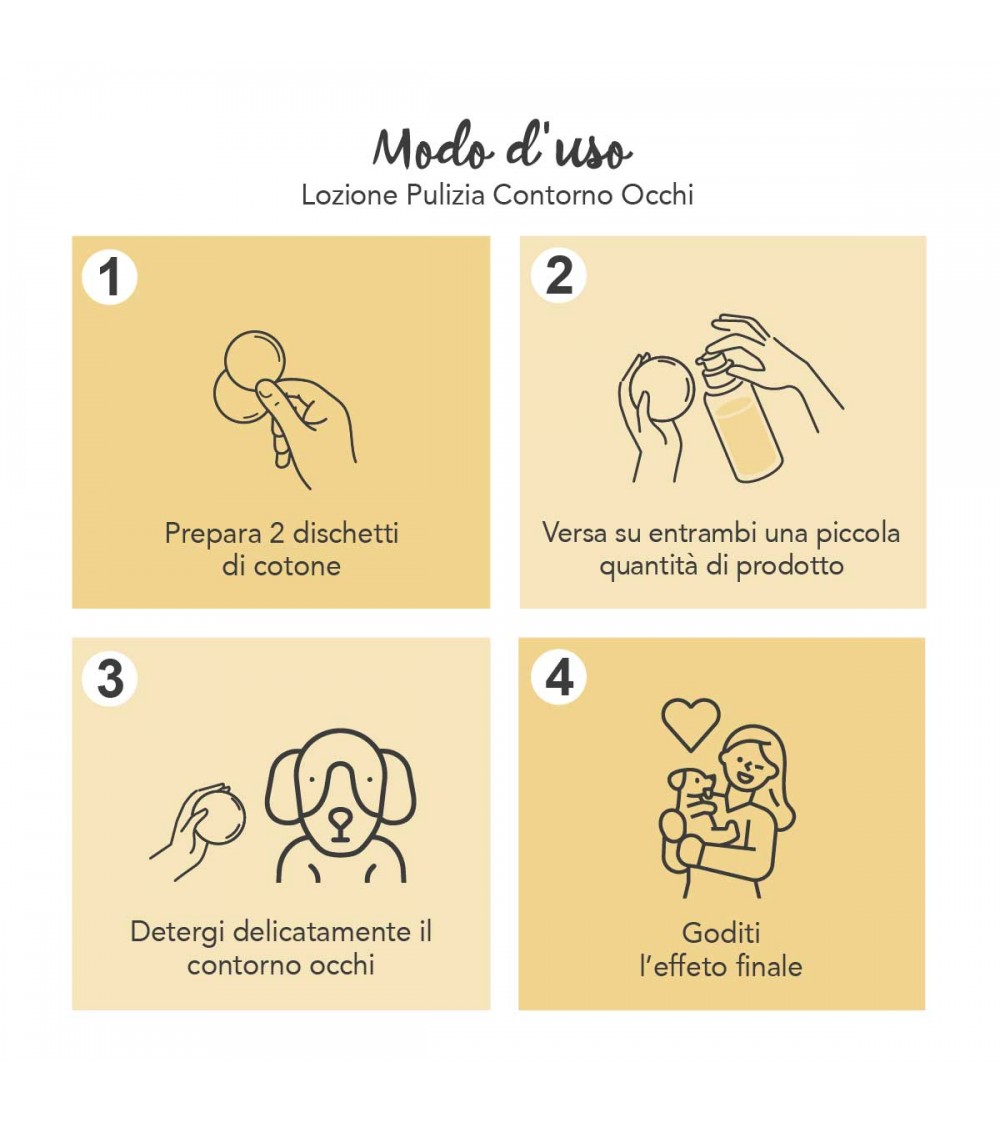 Modo d'uso
Lozione Pulizia Contorno Occhi

1
Prepara 2 dischetti di cotone

2
Versa su entrambi una piccola quantità di prodotto

3
Detergi delicatamente il contorno occhi

4
Goditi l'effeto finale